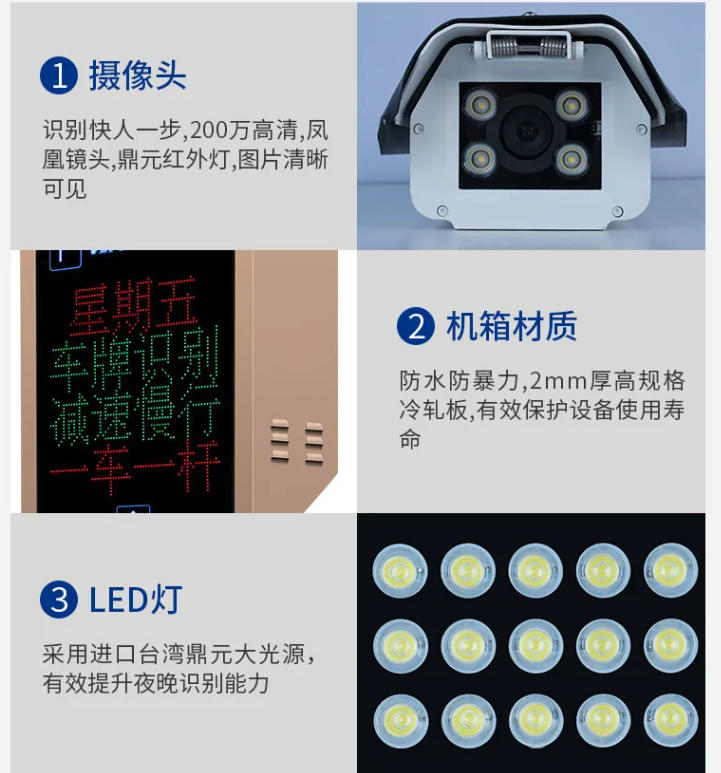 1 摄像头

识别快人一步,200万高清,凤凰镜头,鼎元红外灯,图片清晰可见

星期五
车牌识别
减速慢行
一车一杆

2 机箱材质

防水防暴力,2mm厚高规格冷轧板,有效保护设备使用寿命

3 LED灯

采用进口台湾鼎元大光源,有效提升夜晚识别能力